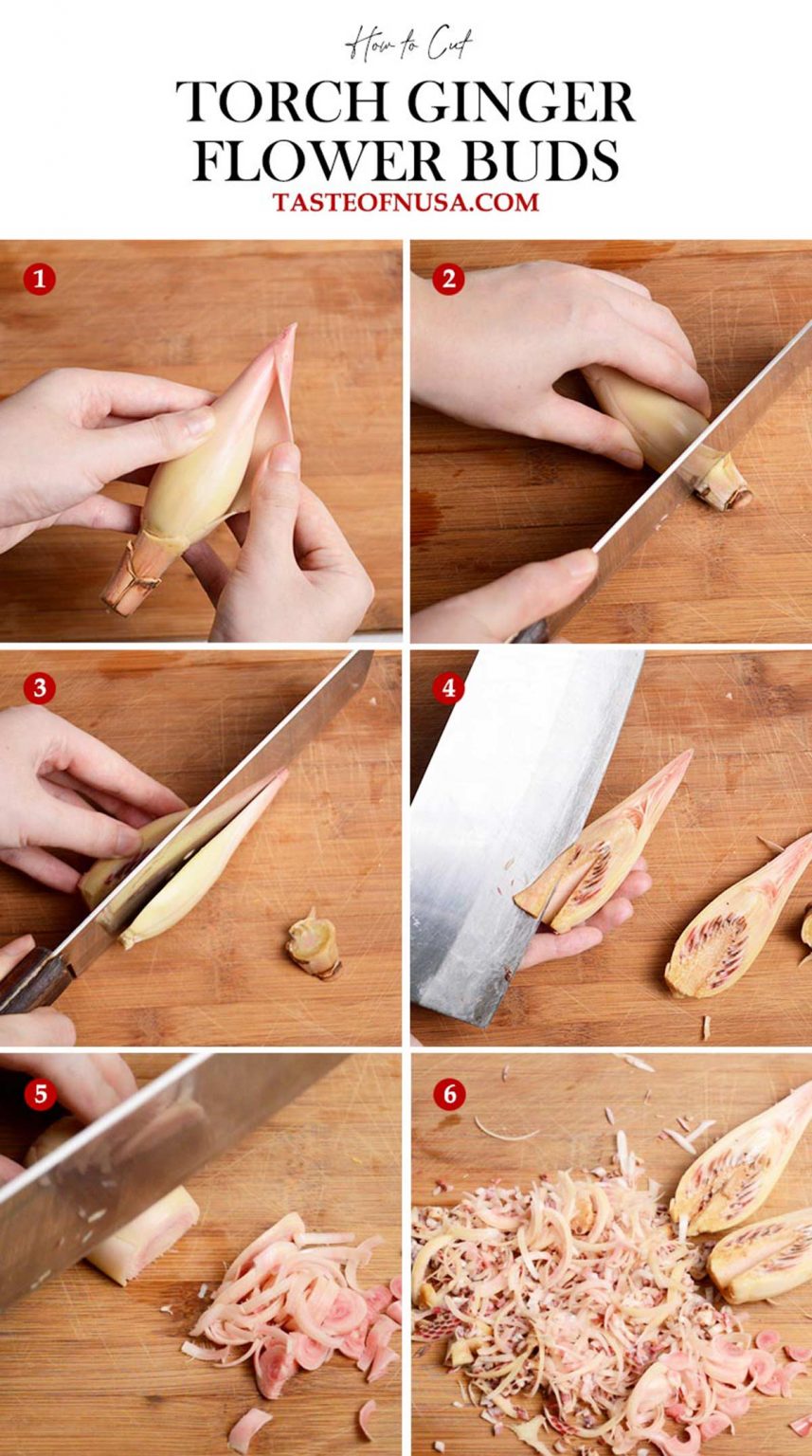 How to Cut
TORCH GINGER FLOWER BUDS
TASTEOFNUSA.COM

1

2

3

4

5

6