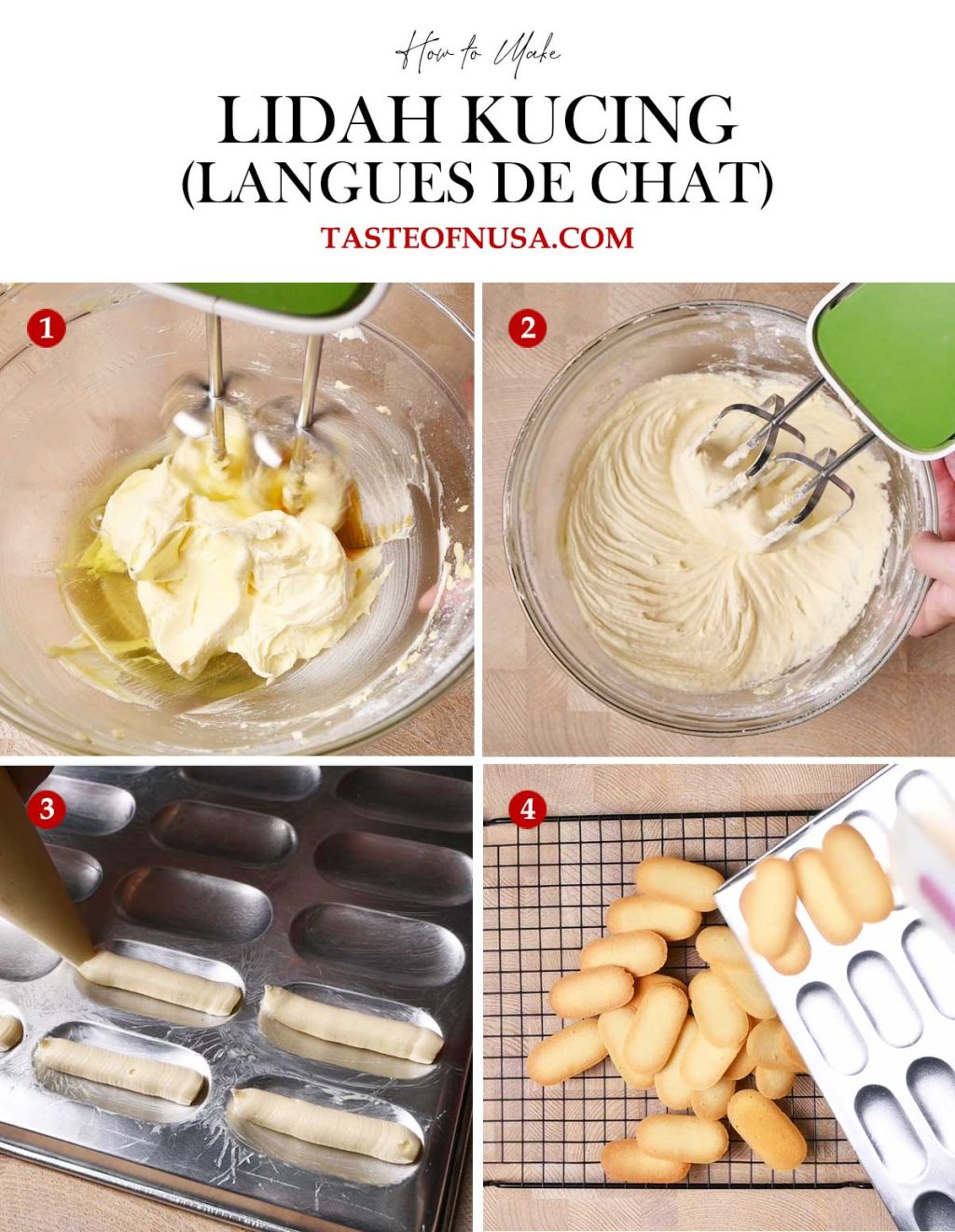 How to Make

LIDAH KUCING
(LANGUES DE CHAT)

TASTEOFNUSA.COM

1

2

3

4