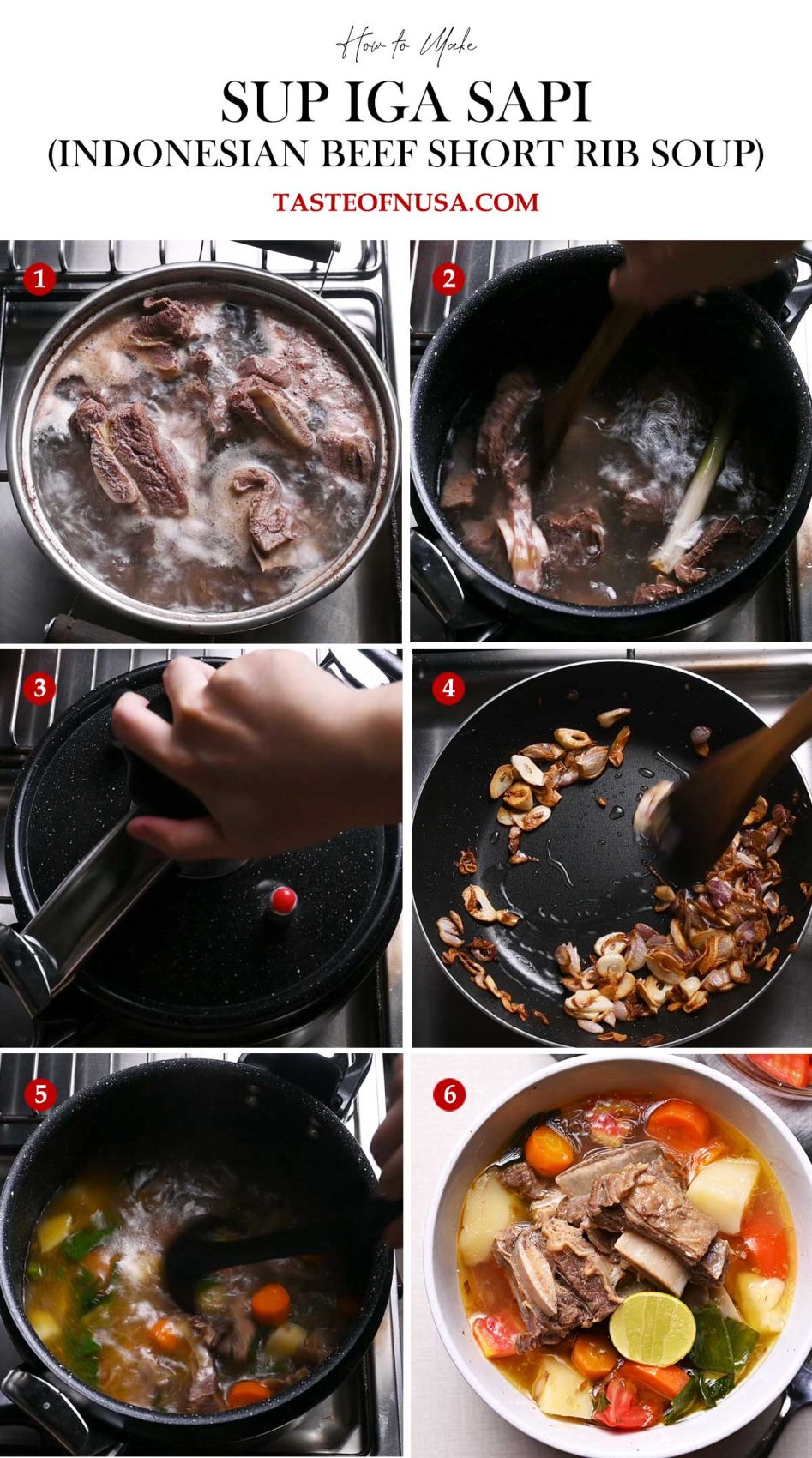 How to Make

SUP IGA SAPI
(INDONESIAN BEEF SHORT RIB SOUP)

TASTEOFNUSA.COM

1

2

3

4

5

6